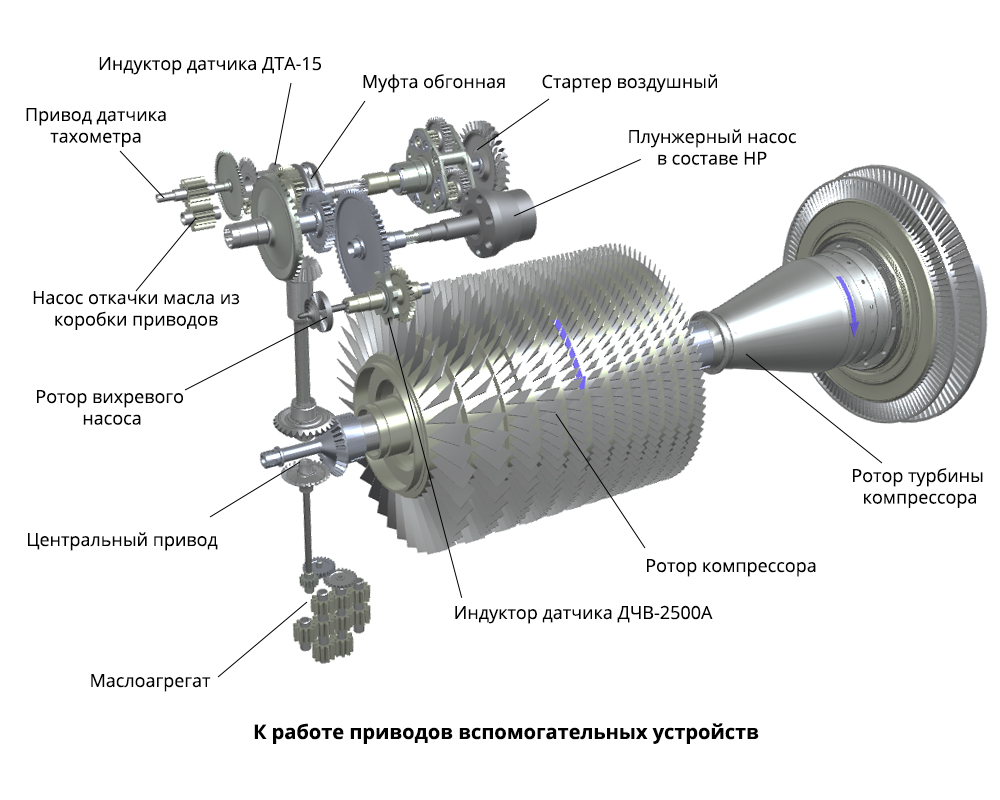 Индуктор датчика ДТА-15

Муфта обгонная

Стартер воздушный

Привод датчика тахометра

Плунжерный насос в составе НР

Насос откачки масла из коробки приводов

Ротор вихревого насоса

Ротор турбины компрессора

Центральный привод

Ротор компрессора

Индуктор датчика ДЧВ-2500А

Маслоагрегат

К работе приводов вспомогательных устройств